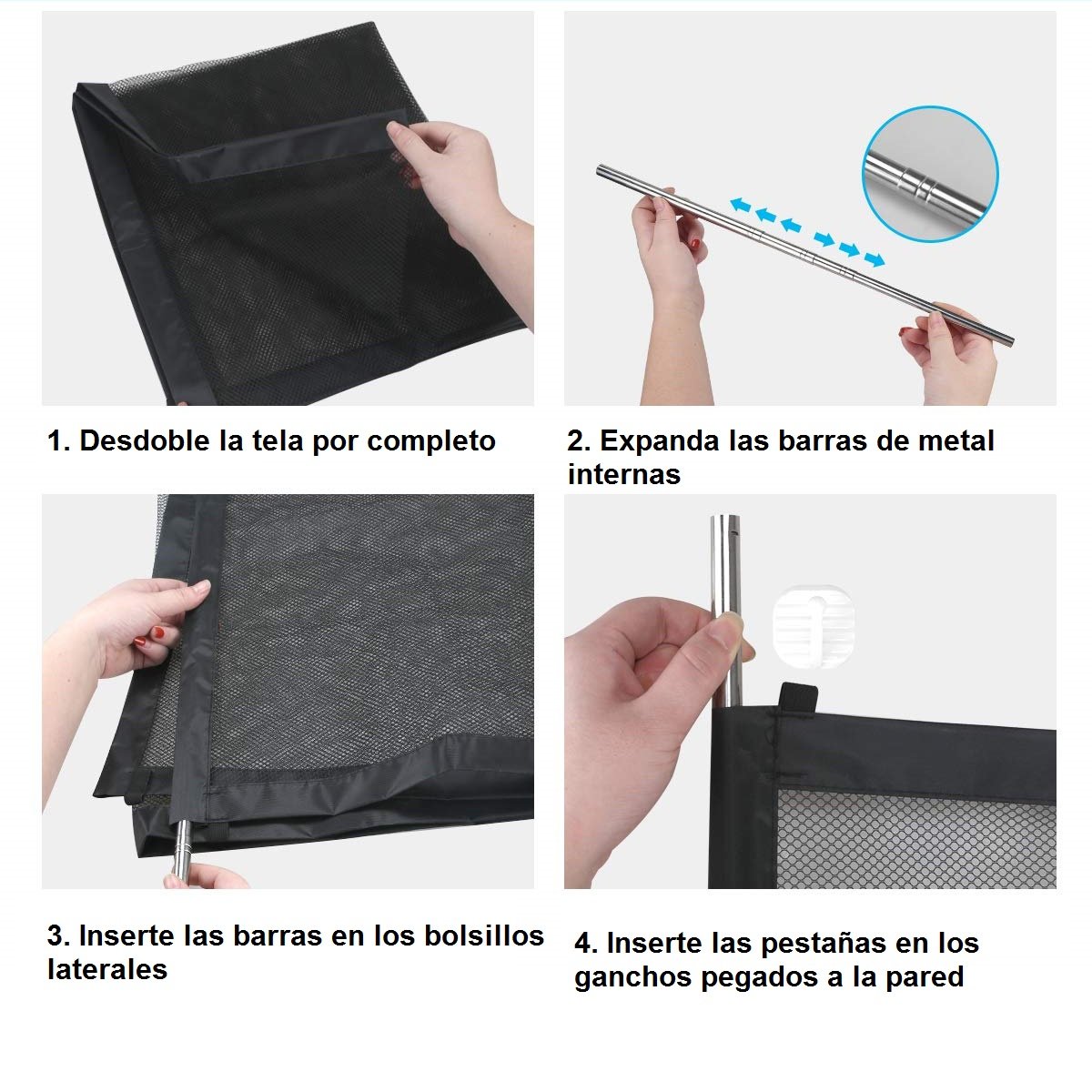 1. Desdoble la tela por completo

2. Expanda las barras de metal internas

3. Inserte las barras en los bolsillos laterales

4. Inserte las pestañas en los ganchos pegados a la pared